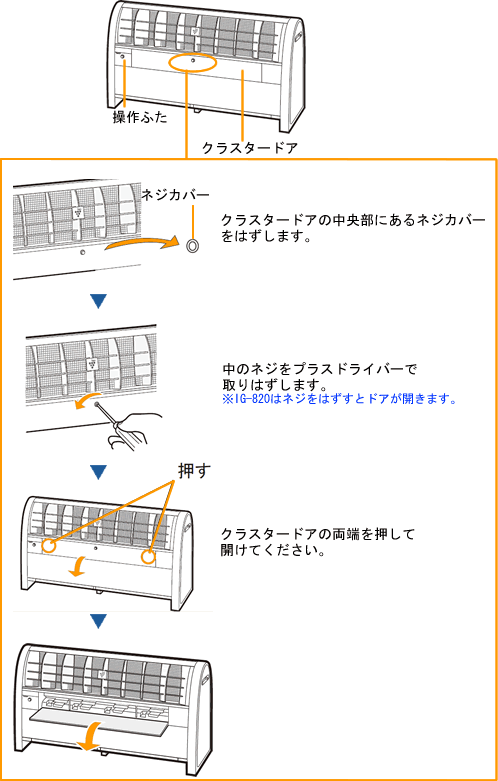 操作ふた

クラスタードア

ネジカバー

クラスタードアの中央部にあるネジカバーをはずします。

中のネジをプラスドライバーで取りはずします。
※IG-820はネジをはずすとドアが開きます。

押す

クラスタードアの両端を押して開けてください。