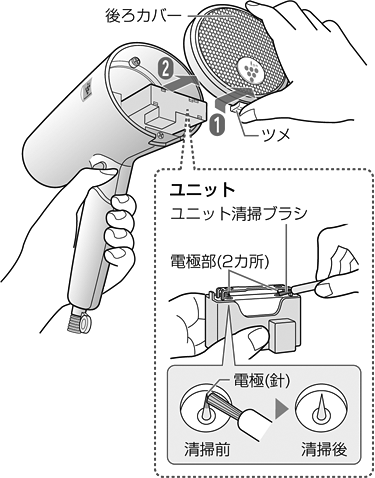 後ろカバー

2

1

ツメ

ユニット

ユニット清掃ブラシ

電極部(2カ所)

電極(針)

清掃前

清掃後