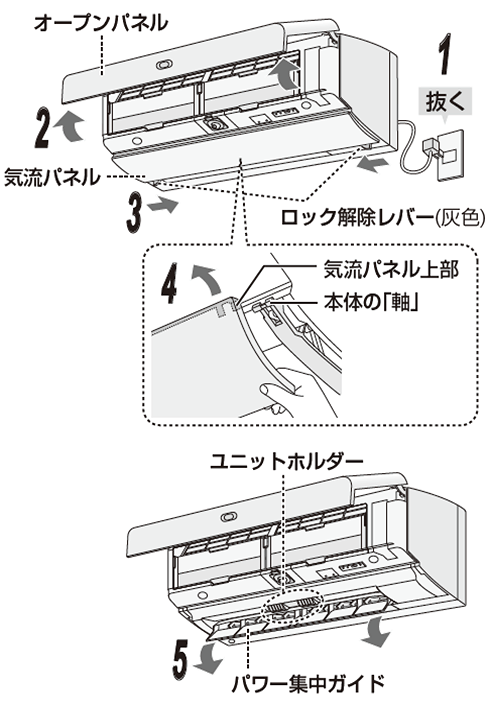 オープンパネル

1

抜く

2

気流パネル

3

ロック解除レバー(灰色)

4

気流パネル上部

本体の「軸」

ユニットホルダー

5

パワー集中ガイド