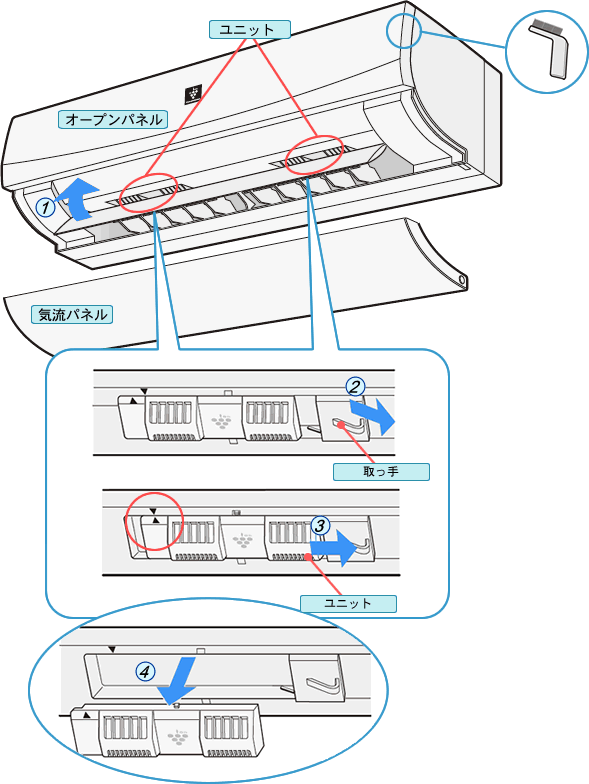 ユニット

オープンパネル

1

気流パネル

2

取っ手

3

ユニット

4