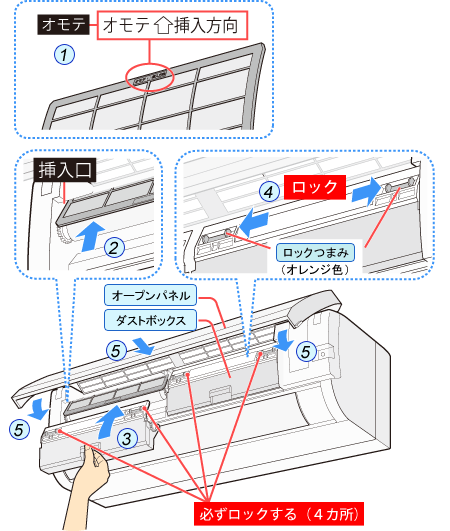 オモテ

オモテ ⇧挿入方向

1

挿入口

2

4

ロック

ロックつまみ
（オレンジ色）

オープンパネル

ダストボックス

5

5

5

3

必ずロックする（4カ所）