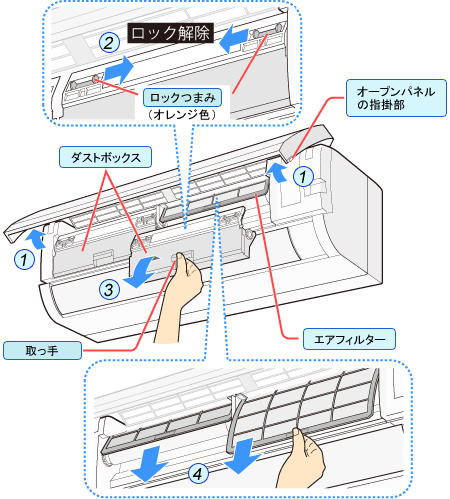 2
ロック解除
ロックつまみ
（オレンジ色）
オープンパネルの指掛部
ダストボックス
1
1
3
取っ手
エアフィルター
4