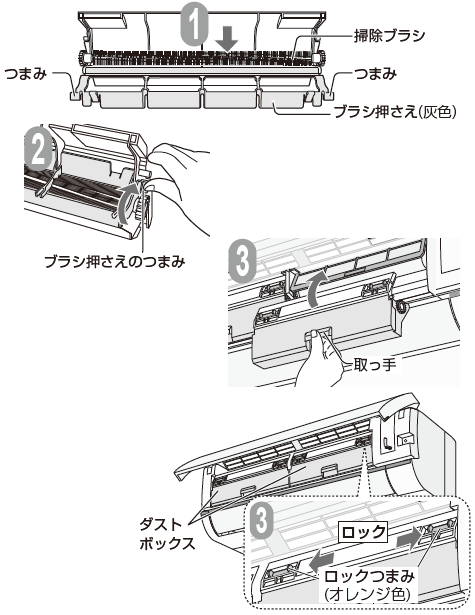 1
掃除ブラシ
つまみ
つまみ
ブラシ押さえ(灰色)

2
ブラシ押さえのつまみ

3
取っ手

ダスト
ボックス

3
ロック
ロックつまみ
(オレンジ色)