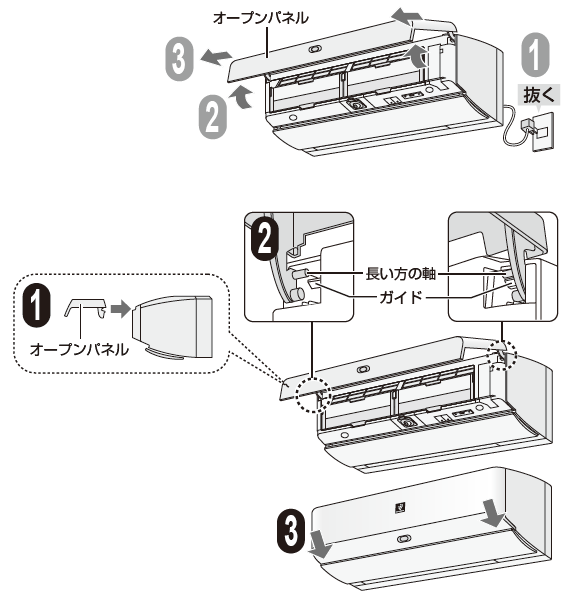 オープンパネル

3

2

1

抜く

2

長い方の軸

ガイド

1

オープンパネル

3