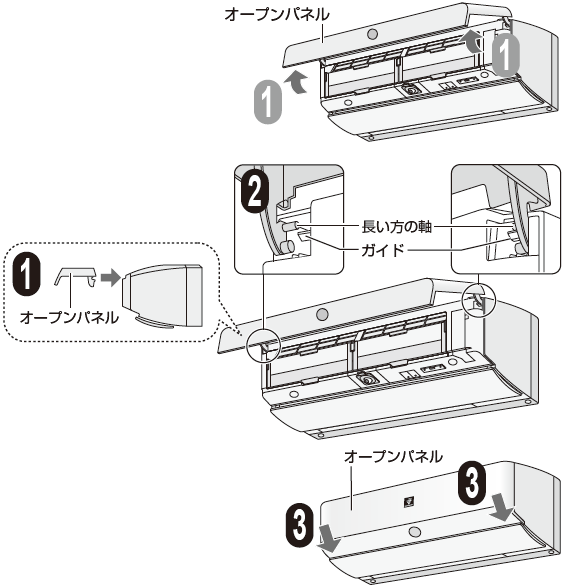 オープンパネル

1

1

2

長い方の軸

ガイド

1

オープンパネル

オープンパネル

3

3