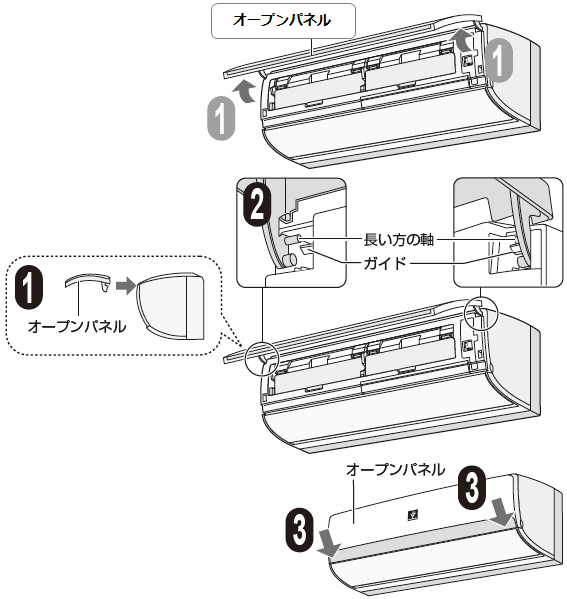 オープンパネル

1

1

2

長い方の軸

ガイド

1

オープンパネル

オープンパネル

3

3