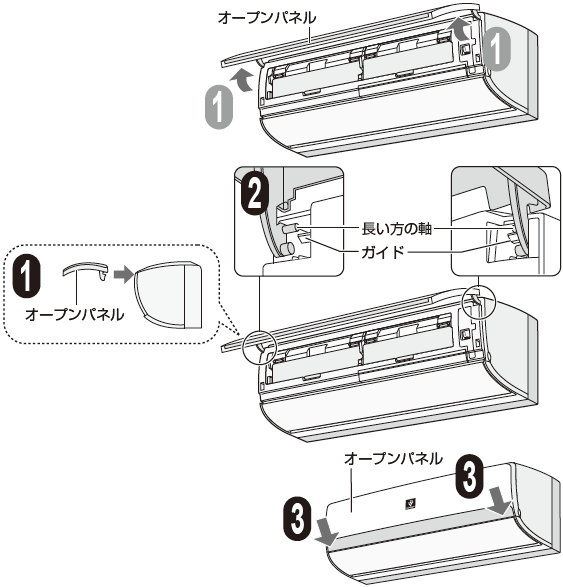 オープンパネル

1

1

2

長い方の軸

ガイド

1

オープンパネル

オープンパネル

3

3