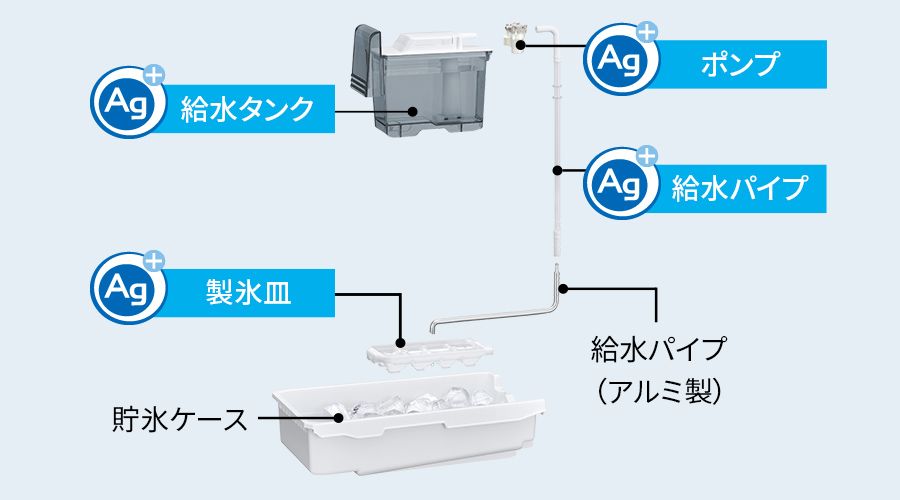 Ag+ 給水タンク

Ag+ ポンプ

Ag+ 給水パイプ

Ag+ 製氷皿

給水パイプ
(アルミ製)

貯氷ケース