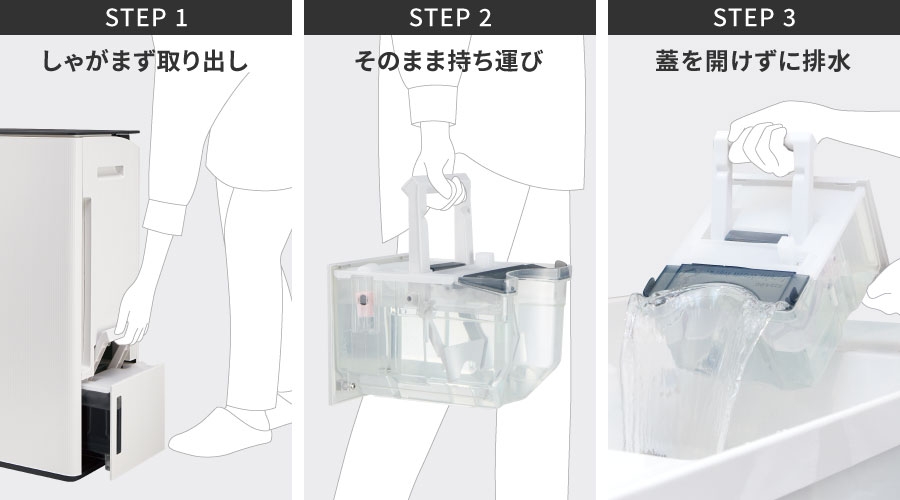 STEP 1
しゃがまず取り出し

STEP 2
そのまま持ち運び

STEP 3
蓋を開けずに排水