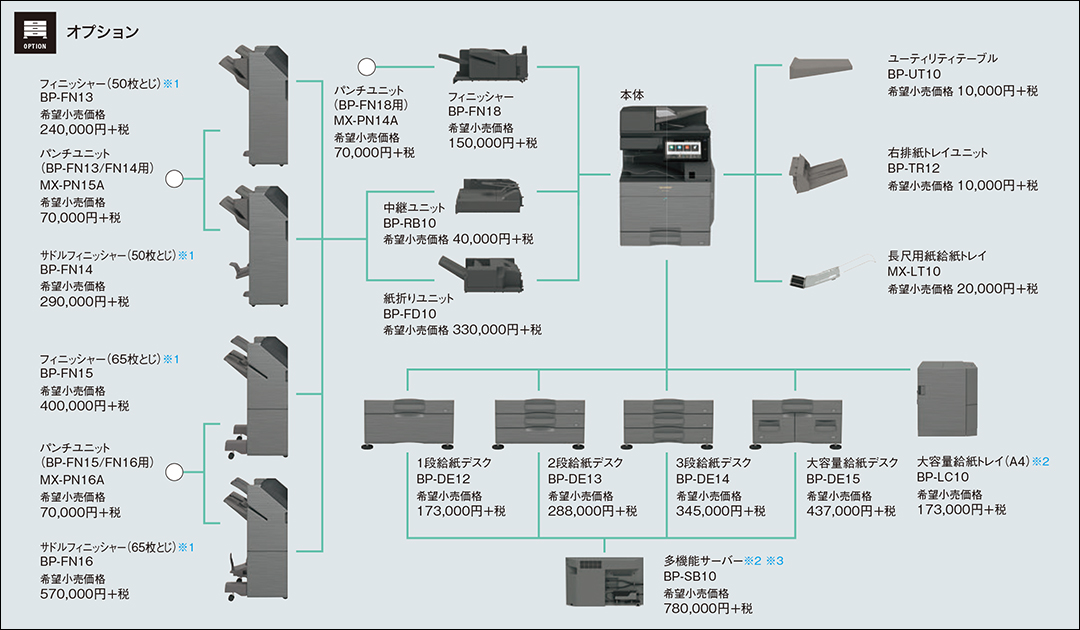 OPTION

オプション

フィニッシャー（50枚とじ）※1
BP-FN13
希望小売価格
240,000円+税

パンチユニット
（BP-FN13/FN14用）
MX-PN15A
希望小売価格
70,000円+税

サドルフィニッシャー（50枚とじ）※1
BP-FN14
希望小売価格
290,000円+税

フィニッシャー（65枚とじ）※1
BP-FN15
希望小売価格
400,000円+税

パンチユニット
（BP-FN15/FN16用）
MX-PN16A
希望小売価格
70,000円+税

サドルフィニッシャー（65枚とじ）※1
BP-FN16
希望小売価格
570,000円+税

パンチユニット
（BP-FN18用）
MX-PN14A
希望小売価格
70,000円+税

フィニッシャー
BP-FN18
希望小売価格
150,000円+税

中継ユニット
BP-RB10
希望小売価格 40,000円+税

紙折りユニット
BP-FD10
希望小売価格 330,000円+税

本体

ユーティリティテーブル
BP-UT10
希望小売価格 10,000円+税

右排紙トレイユニット
BP-TR12
希望小売価格 10,000円+税

長尺用紙給紙トレイ
MX-LT10
希望小売価格 20,000円+税

1段給紙デスク
BP-DE12
希望小売価格
173,000円+税

2段給紙デスク
BP-DE13
希望小売価格
288,000円+税

3段給紙デスク
BP-DE14
希望小売価格
345,000円+税

大容量給紙デスク
BP-DE15
希望小売価格
437,000円+税

大容量給紙トレイ（A4）※2
BP-LC10
希望小売価格
173,000円+税

多機能サーバー※2 ※3
BP-SB10
希望小売価格
780,000円+税