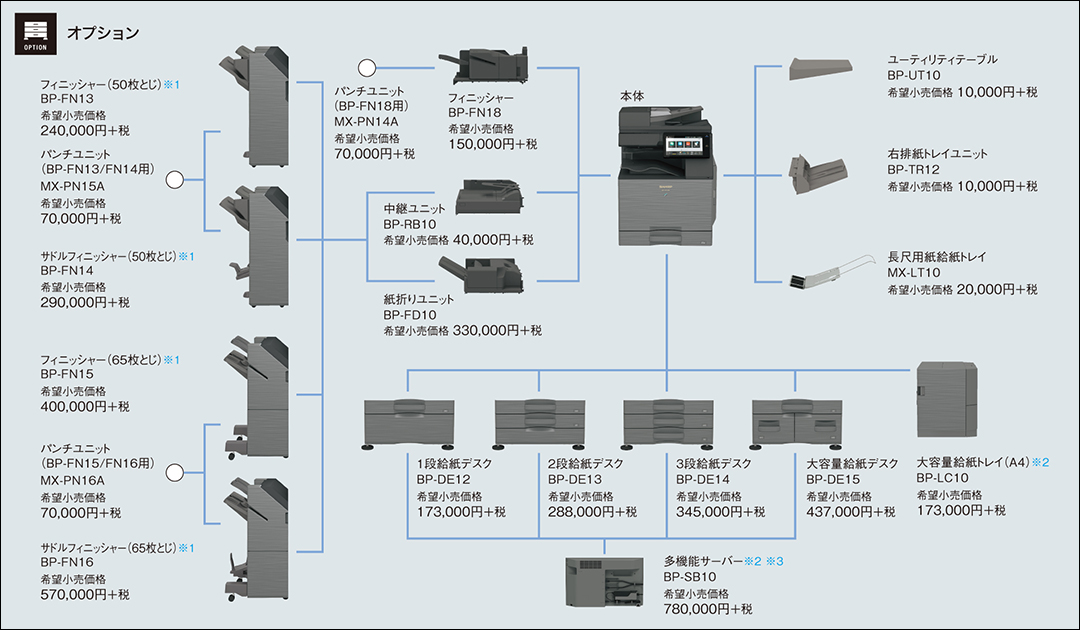 OPTION

オプション

フィニッシャー（50枚とじ）※1
BP-FN13
希望小売価格
240,000円+税

パンチユニット
（BP-FN13/FN14用）
MX-PN15A
希望小売価格
70,000円+税

サドルフィニッシャー（50枚とじ）※1
BP-FN14
希望小売価格
290,000円+税

フィニッシャー（65枚とじ）※1
BP-FN15
希望小売価格
400,000円+税

パンチユニット
（BP-FN15/FN16用）
MX-PN16A
希望小売価格
70,000円+税

サドルフィニッシャー（65枚とじ）※1
BP-FN16
希望小売価格
570,000円+税

パンチユニット
（BP-FN18用）
MX-PN14A
希望小売価格
70,000円+税

フィニッシャー
BP-FN18
希望小売価格
150,000円+税

中継ユニット
BP-RB10
希望小売価格 40,000円+税

紙折りユニット
BP-FD10
希望小売価格 330,000円+税

本体

ユーティリティテーブル
BP-UT10
希望小売価格 10,000円+税

右排紙トレイユニット
BP-TR12
希望小売価格 10,000円+税

長尺用紙給紙トレイ
MX-LT10
希望小売価格 20,000円+税

1段給紙デスク
BP-DE12
希望小売価格
173,000円+税

2段給紙デスク
BP-DE13
希望小売価格
288,000円+税

3段給紙デスク
BP-DE14
希望小売価格
345,000円+税

大容量給紙デスク
BP-DE15
希望小売価格
437,000円+税

大容量給紙トレイ（A4）※2
BP-LC10
希望小売価格
173,000円+税

多機能サーバー※2 ※3
BP-SB10
希望小売価格
780,000円+税